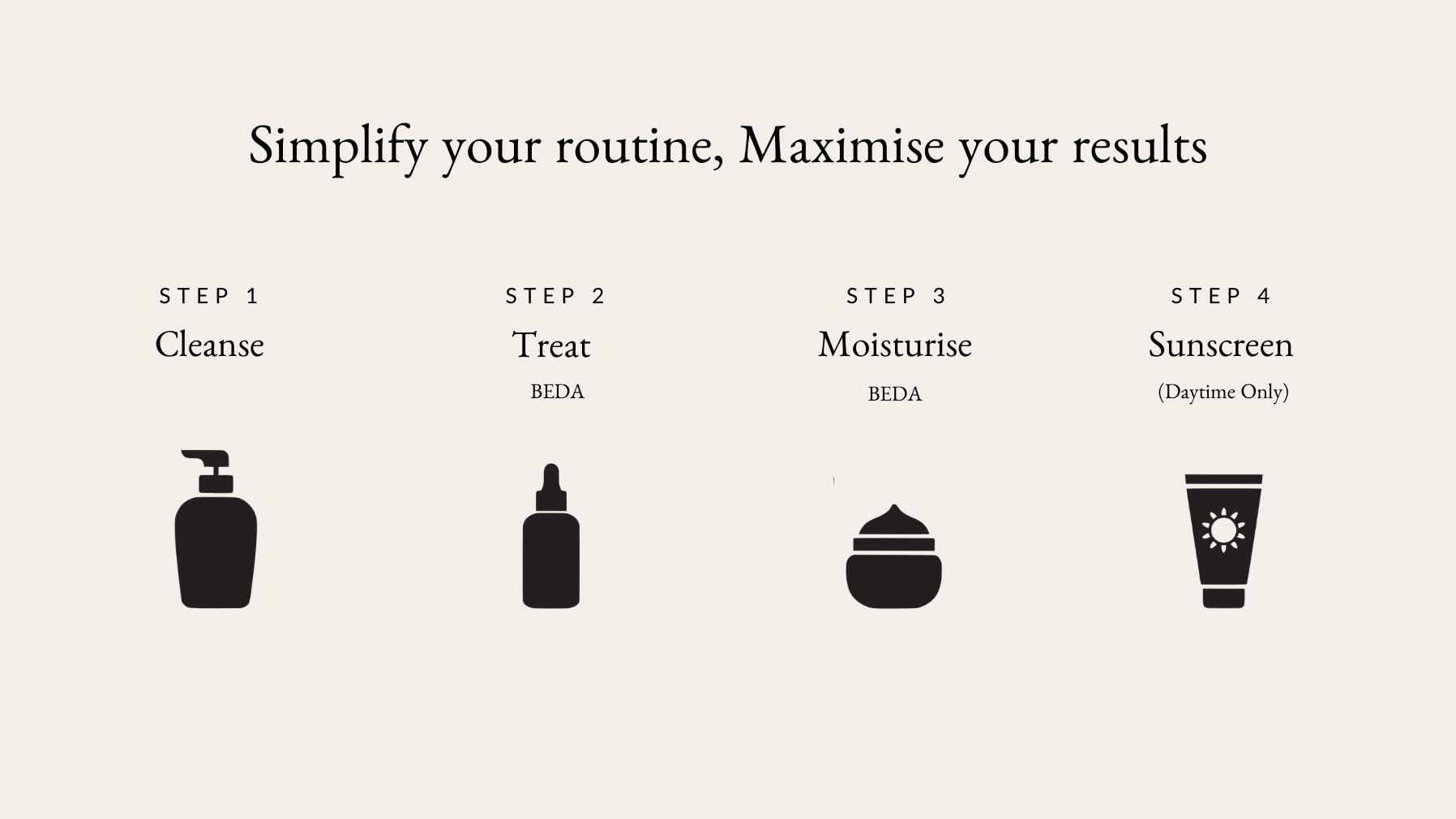 Simplify your routine, Maximise your results

STEP 1
Cleanse

STEP 2
Treat
BEDA

STEP 3
Moisturise
BEDA

STEP 4
Sunscreen
(Daytime Only)